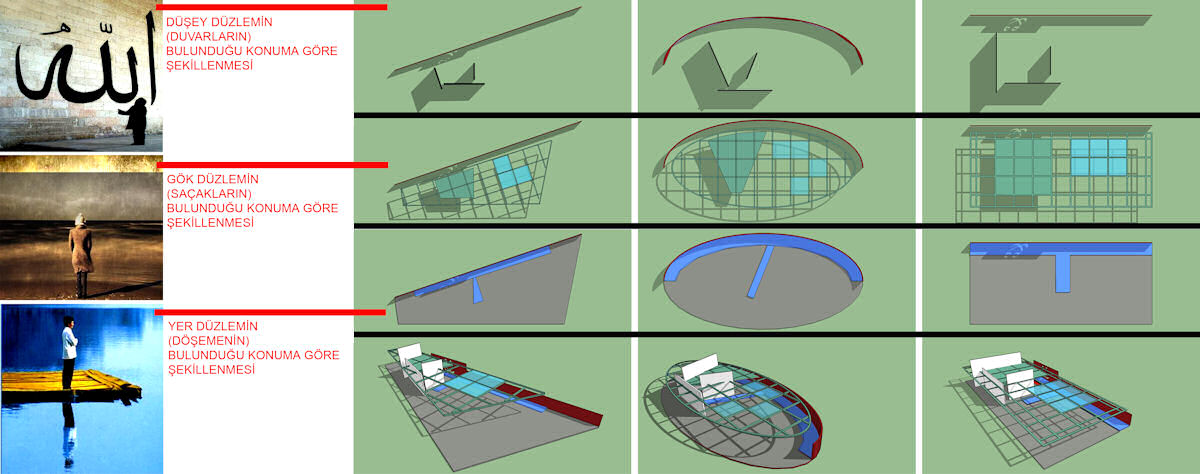 الله

DÜŞEY DÜZLEMİN (DUVARLARIN) BULUNDUĞU KONUMA GÖRE ŞEKİLLENMESİ

GÖK DÜZLEMİN (SAÇAKLARIN) BULUNDUĞU KONUMA GÖRE ŞEKİLLENMESİ

YER DÜZLEMİN (DÖŞEMENİN) BULUNDUĞU KONUMA GÖRE ŞEKİLLENMESİ